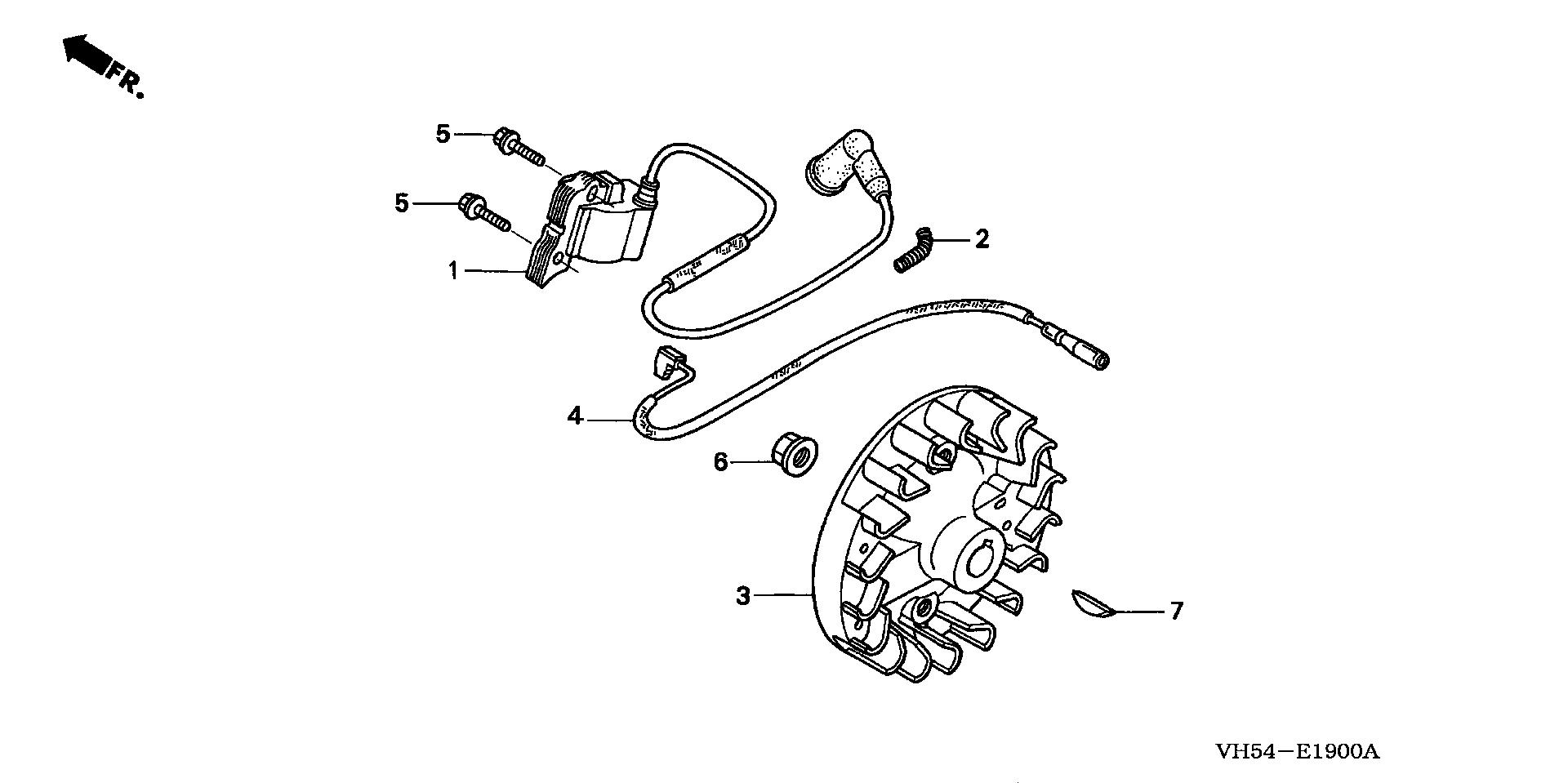 FR.

5

5

1

2

4

6

3

7

VH54—E1900A